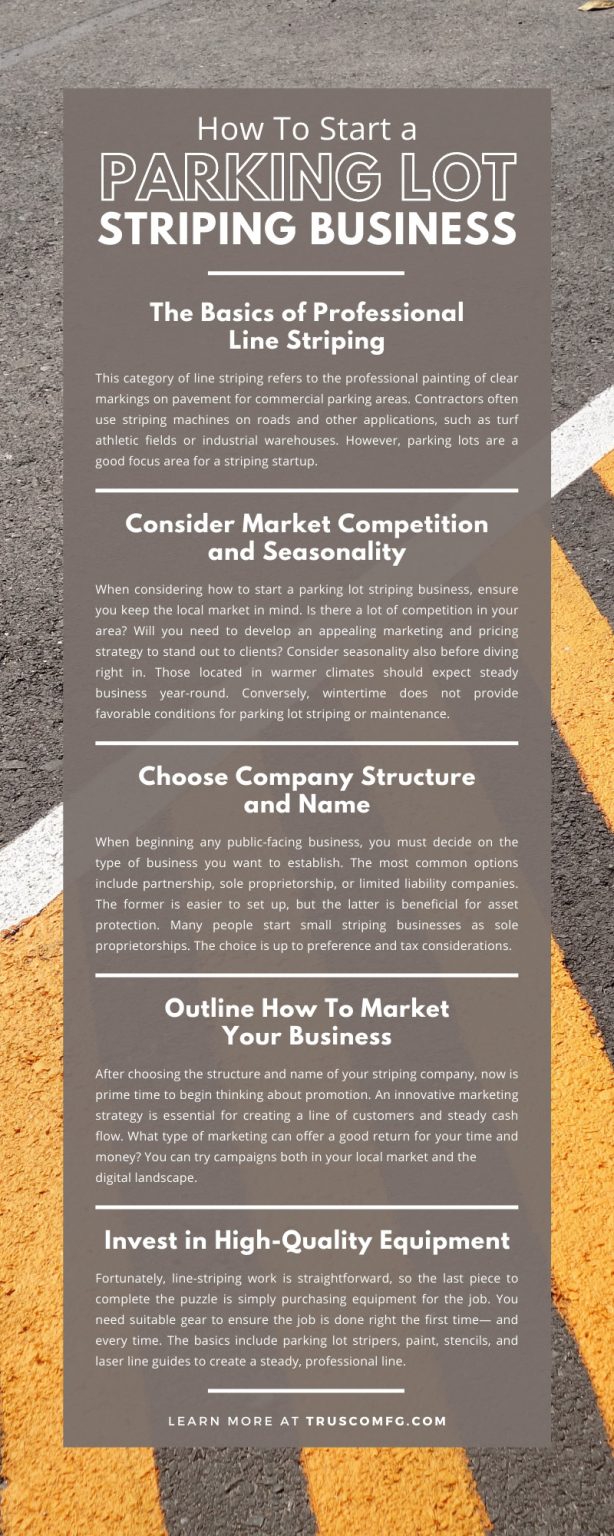 How To Start a
PARKING LOT
STRIPING BUSINESS

The Basics of Professional Line Striping

This category of line striping refers to the professional painting of clear markings on pavement for commercial parking areas. Contractors often use striping machines on roads and other applications, such as turf athletic fields or industrial warehouses. However, parking lots are a good focus area for a striping startup.

Consider Market Competition and Seasonality

When considering how to start a parking lot striping business, ensure you keep the local market in mind. Is there a lot of competition in your area? Will you need to develop an appealing marketing and pricing strategy to stand out to clients? Consider seasonality also before diving right in. Those located in warmer climates should expect steady business year-round. Conversely, wintertime does not provide favorable conditions for parking lot striping or maintenance.

Choose Company Structure and Name

When beginning any public-facing business, you must decide on the type of business you want to establish. The most common options include partnership, sole proprietorship, or limited liability companies. The former is easier to set up, but the latter is beneficial for asset protection. Many people start small striping businesses as sole proprietorships. The choice is up to preference and tax considerations.

Outline How To Market Your Business

After choosing the structure and name of your striping company, now is prime time to begin thinking about promotion. An innovative marketing strategy is essential for creating a line of customers and steady cash flow. What type of marketing can offer a good return for your time and money? You can try campaigns both in your local market and the digital landscape.

Invest in High-Quality Equipment

Fortunately, line-striping work is straightforward, so the last piece to complete the puzzle is simply purchasing equipment for the job. You need suitable gear to ensure the job is done right the first time— and every time. The basics include parking lot stripers, paint, stencils, and laser line guides to create a steady, professional line.

LEARN MORE AT TRUSCOMFG.COM